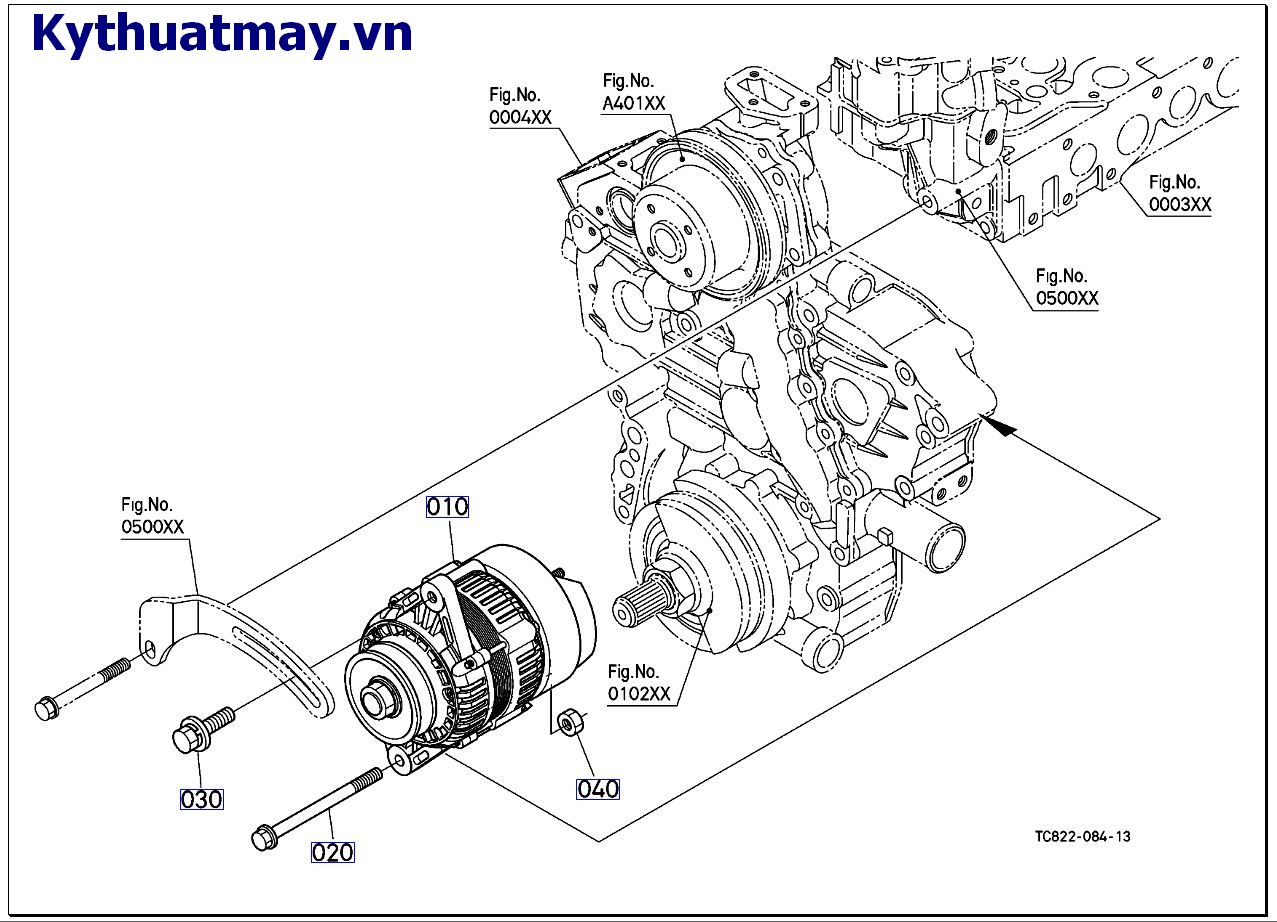 Kythuatmay.vn

Fig.No.
0004XX

Fig.No.
A401XX

Fig.No.
0003XX

Fig.No.
0500XX

Fig.No.
0500XX

010

Fig.No.
0102XX

030

040

020

TC822-084-13